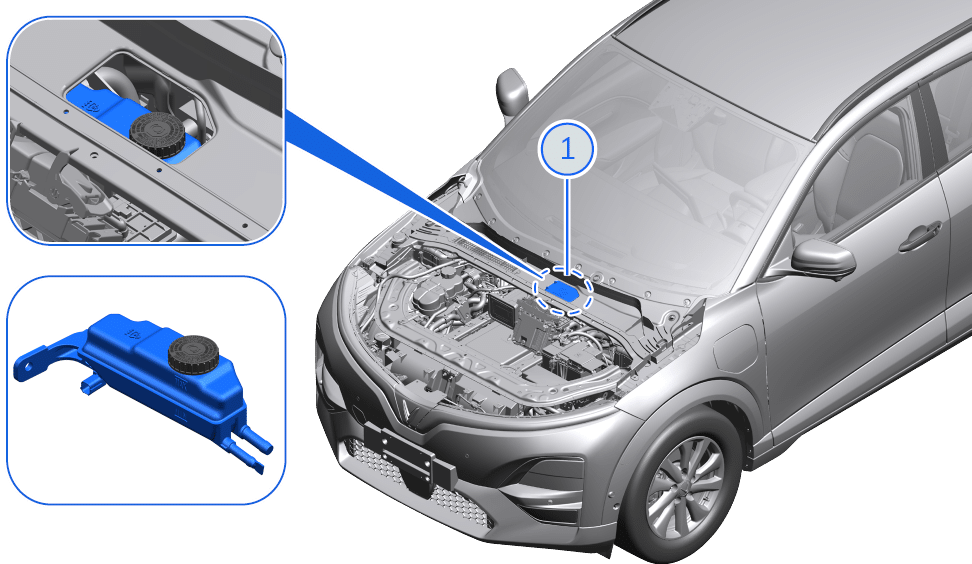 1